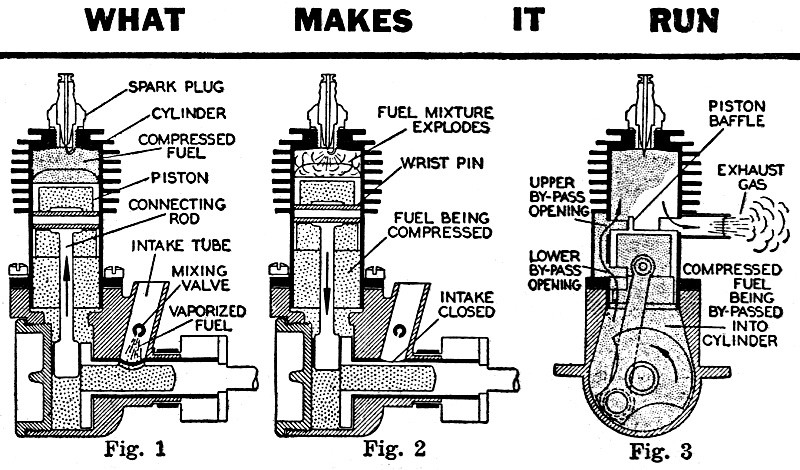 WHAT MAKES IT RUN

SPARK PLUG
CYLINDER
COMPRESSED FUEL
PISTON
CONNECTING ROD
INTAKE TUBE
MIXING VALVE
VAPORIZED FUEL
Fig. 1

FUEL MIXTURE EXPLODES
WRIST PIN
FUEL BEING COMPRESSED
INTAKE CLOSED
Fig. 2

PISTON BAFFLE
EXHAUST GAS
UPPER BY-PASS OPENING
LOWER BY-PASS OPENING
COMPRESSED FUEL BEING BY-PASSED INTO CYLINDER
Fig. 3